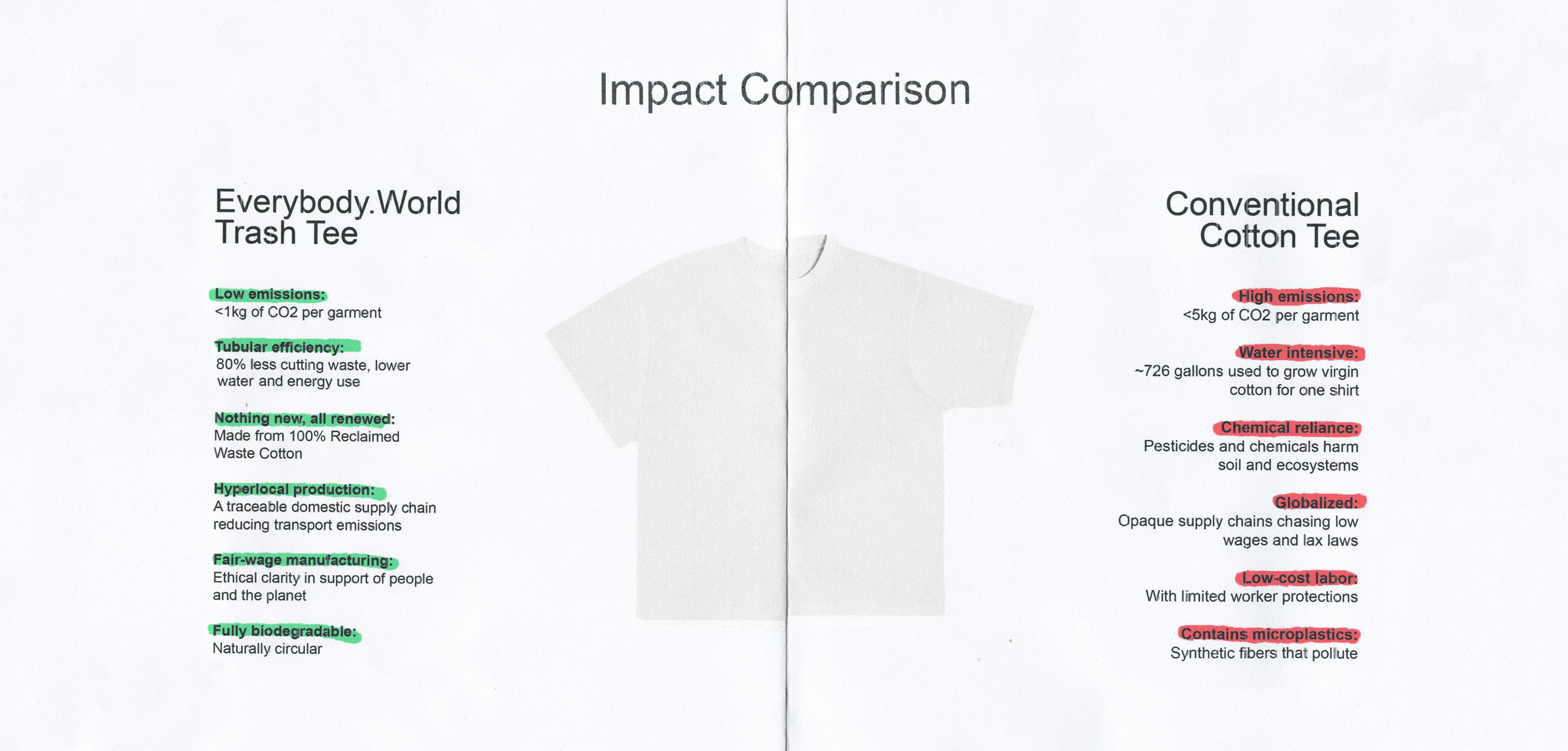 Impact Comparison

Everybody.World Trash Tee

Low emissions:
<1kg of CO2 per garment

Tubular efficiency:
80% less cutting waste, lower water and energy use

Nothing new, all renewed:
Made from 100% Reclaimed Waste Cotton

Hyperlocal production:
A traceable domestic supply chain reducing transport emissions

Fair-wage manufacturing:
Ethical clarity in support of people and the planet

Fully biodegradable:
Naturally circular

Conventional Cotton Tee

High emissions:
<5kg of CO2 per garment

Water intensive:
~726 gallons used to grow virgin cotton for one shirt

Chemical reliance:
Pesticides and chemicals harm soil and ecosystems

Globalized:
Opaque supply chains chasing low wages and lax laws

Low-cost labor:
With limited worker protections

Contains microplastics:
Synthetic fibers that pollute