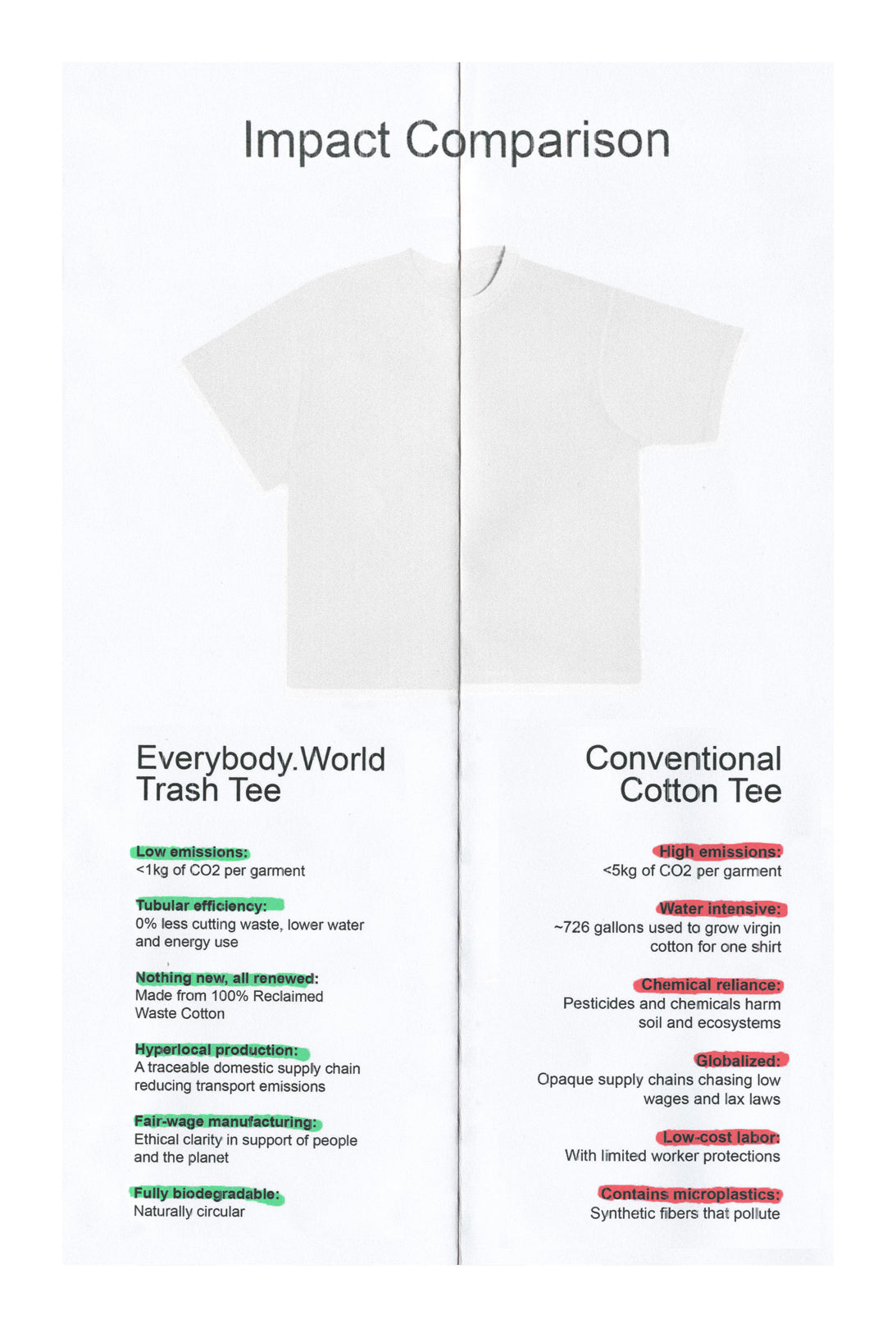 Impact Comparison

Everybody.World Trash Tee

Low emissions:
<1kg of CO2 per garment

Tubular efficiency:
0% less cutting waste, lower water and energy use

Nothing new, all renewed:
Made from 100% Reclaimed Waste Cotton

Hyperlocal production:
A traceable domestic supply chain reducing transport emissions

Fair-wage manufacturing:
Ethical clarity in support of people and the planet

Fully biodegradable:
Naturally circular

Conventional Cotton Tee

High emissions:
<5kg of CO2 per garment

Water intensive:
~726 gallons used to grow virgin cotton for one shirt

Chemical reliance:
Pesticides and chemicals harm soil and ecosystems

Globalized:
Opaque supply chains chasing low wages and lax laws

Low-cost labor:
With limited worker protections

Contains microplastics:
Synthetic fibers that pollute